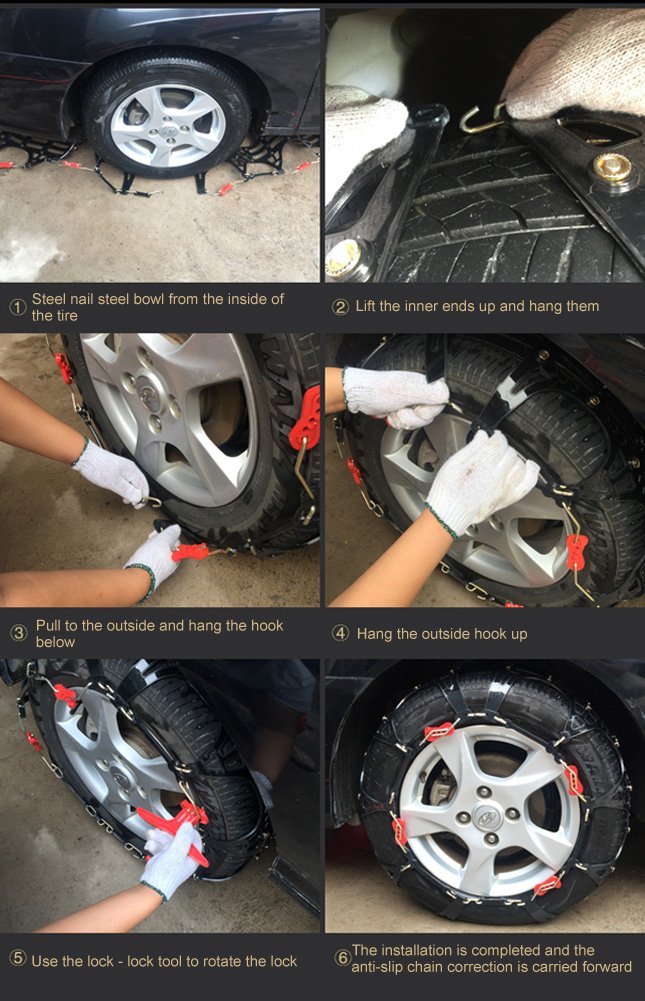 ① Steel nail steel bowl from the inside of the tire

② Lift the inner ends up and hang them

③ Pull to the outside and hang the hook below

④ Hang the outside hook up

⑤ Use the lock - lock tool to rotate the lock

⑥ The installation is completed and the anti-slip chain correction is carried forward