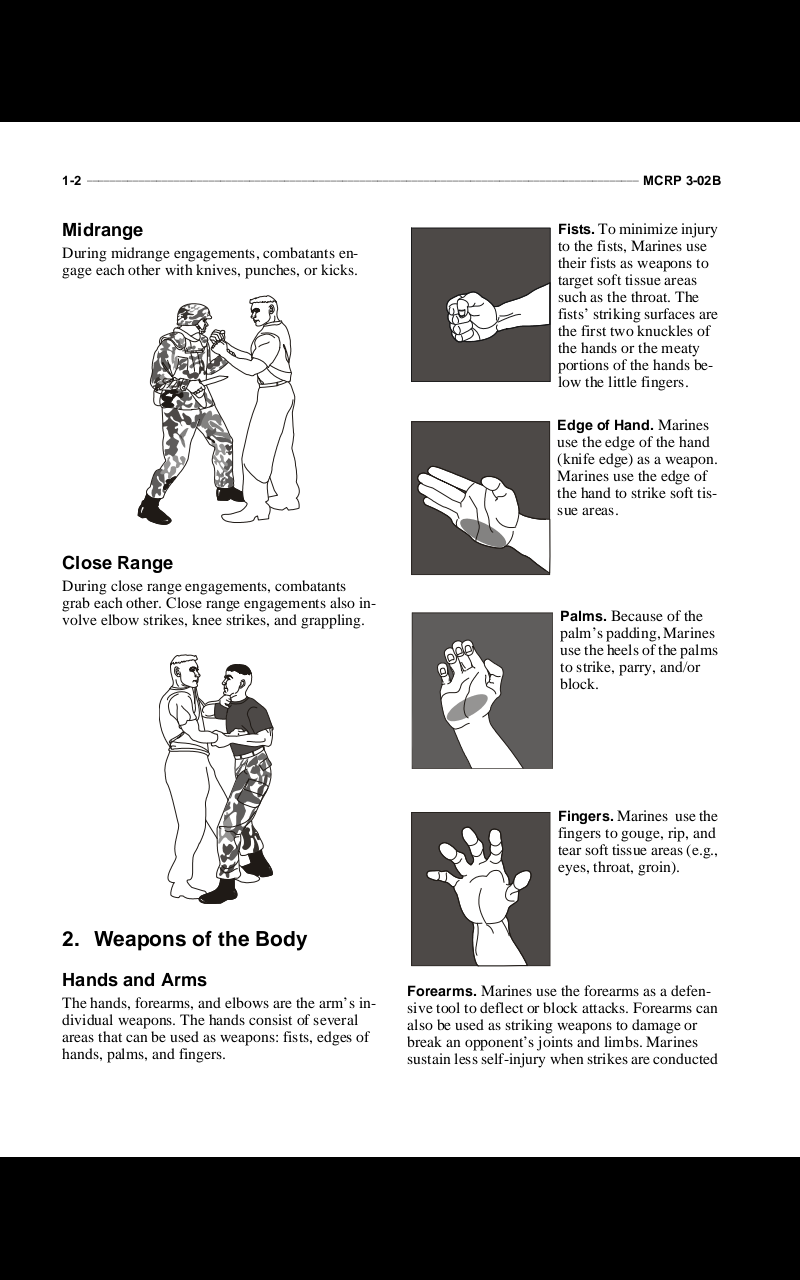 1-2 MCRP 3-02B

Midrange

During midrange engagements, combatants engage each other with knives, punches, or kicks.

Close Range

During close range engagements, combatants grab each other. Close range engagements also involve elbow strikes, knee strikes, and grappling.

2. Weapons of the Body

Hands and Arms

The hands, forearms, and elbows are the arm's individual weapons. The hands consist of several areas that can be used as weapons: fists, edges of hands, palms, and fingers.

Fists. To minimize injury to the fists, Marines use their fists as weapons to target soft tissue areas such as the throat. The fists' striking surfaces are the first two knuckles of the hands or the meaty portions of the hands below the little fingers.

Edge of Hand. Marines use the edge of the hand (knife edge) as a weapon. Marines use the edge of the hand to strike soft tissue areas.

Palms. Because of the palm's padding, Marines use the heels of the palms to strike, parry, and/or block.

Fingers. Marines use the fingers to gouge, rip, and tear soft tissue areas (e.g., eyes, throat, groin).

Forearms. Marines use the forearms as a defensive tool to deflect or block attacks. Forearms can also be used as striking weapons to damage or break an opponent's joints and limbs. Marines sustain less self-injury when strikes are conducted