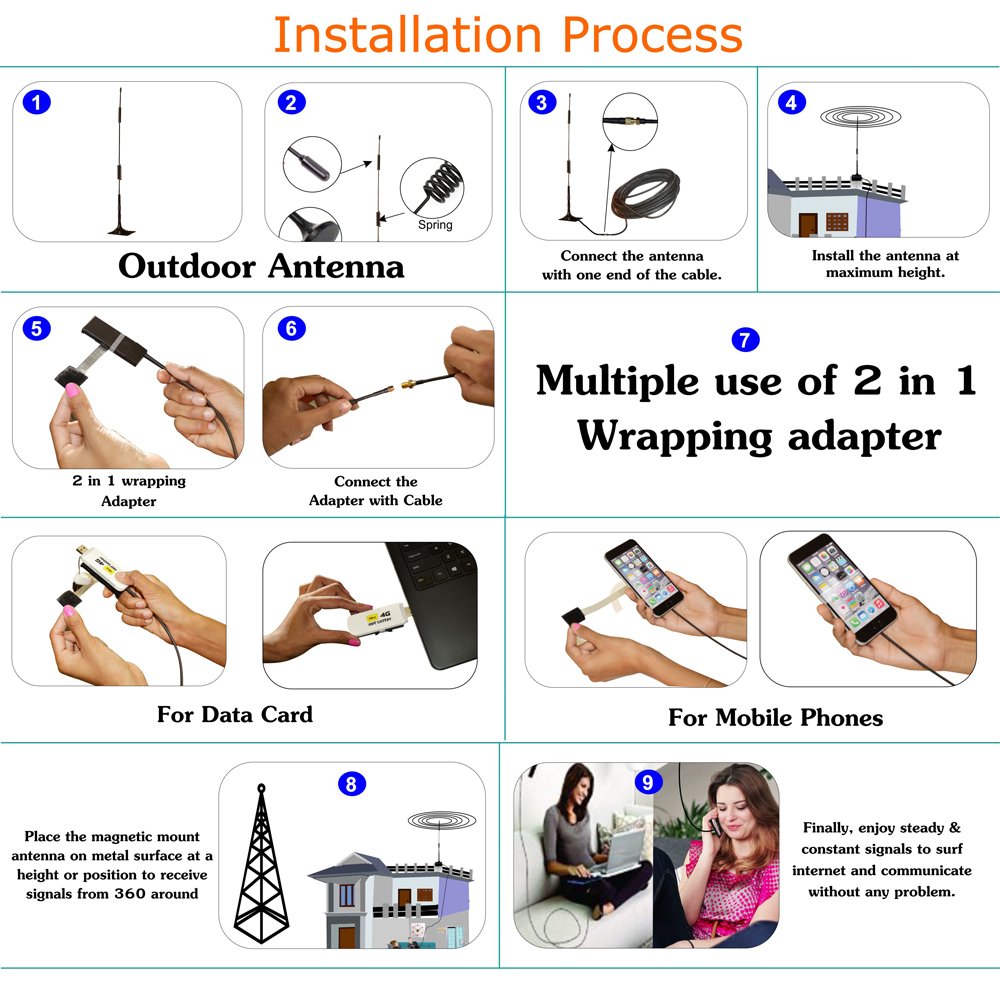 Installation Process

1

2

Spring

Outdoor Antenna

3

Connect the antenna with one end of the cable.

4

Install the antenna at maximum height.

5

2 in 1 wrapping Adapter

6

Connect the Adapter with Cable

7

Multiple use of 2 in 1 Wrapping adapter

4G

For Data Card

For Mobile Phones

Place the magnetic mount antenna on metal surface at a height or position to receive signals from 360 around

8

9

Finally, enjoy steady & constant signals to surf internet and communicate without any problem.