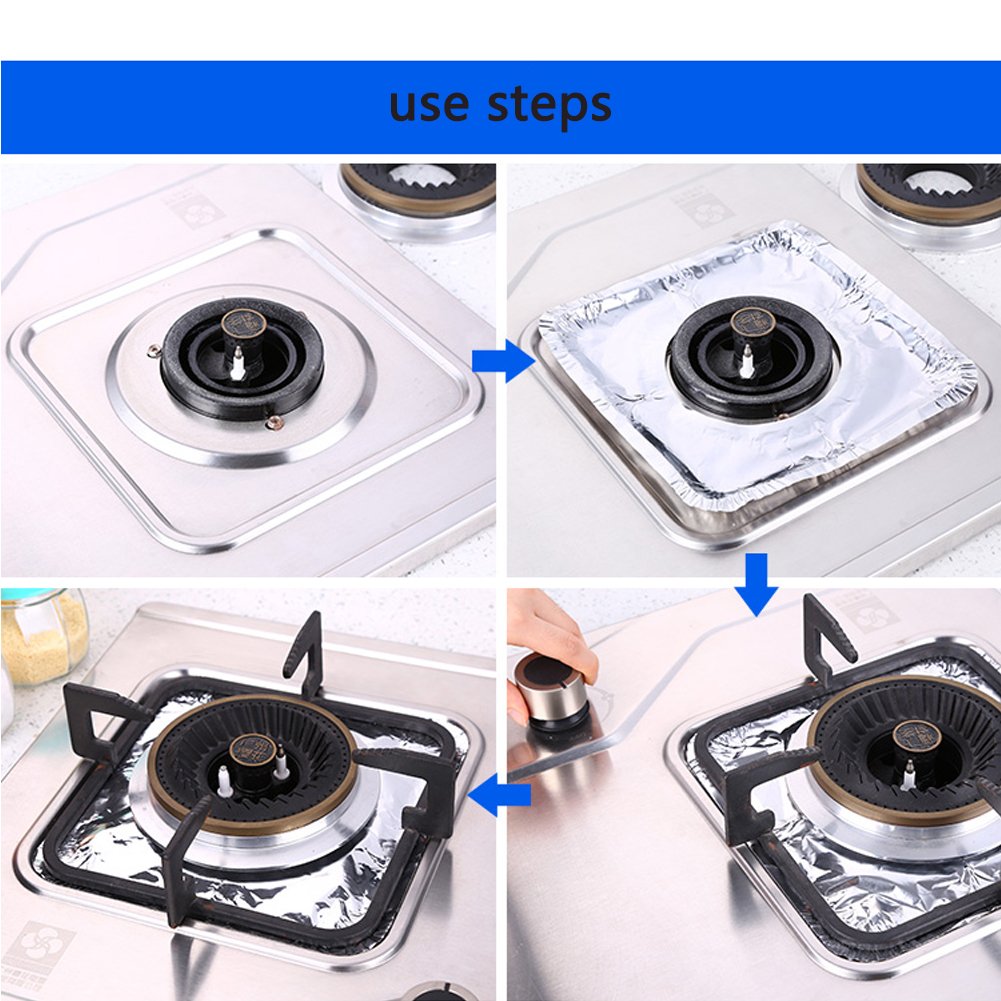 use steps