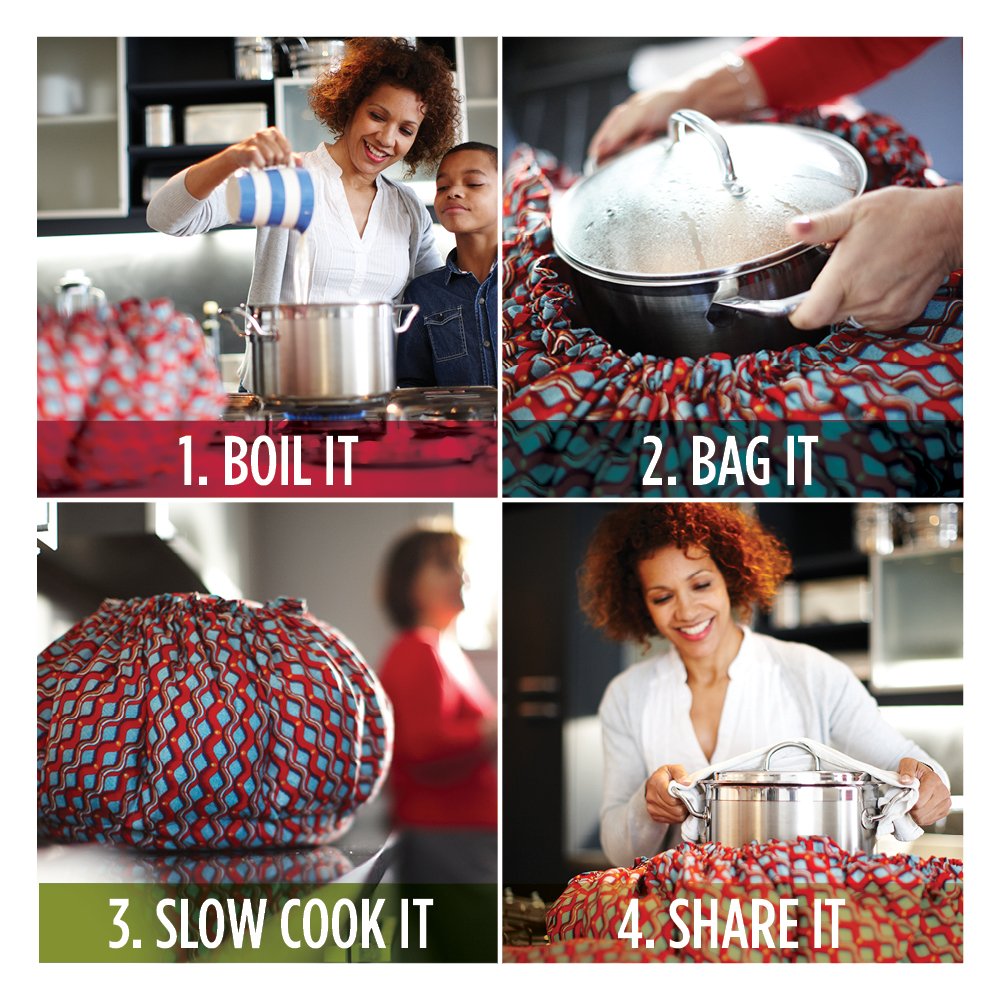 1. BOIL IT

2. BAG IT

3. SLOW COOK IT

4. SHARE IT