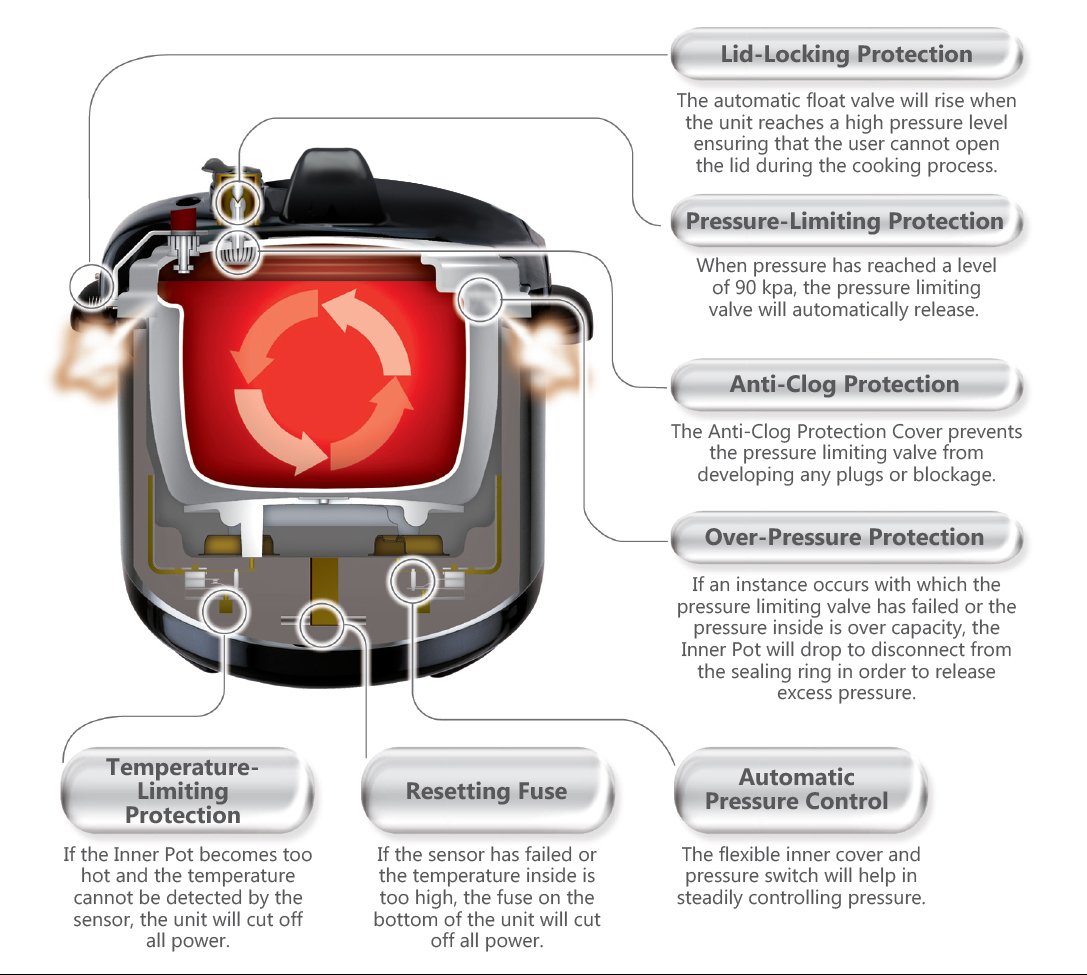 Lid-Locking Protection

The automatic float valve will rise when the unit reaches a high pressure level ensuring that the user cannot open the lid during the cooking process.

Pressure-Limiting Protection

When pressure has reached a level of 90 kpa, the pressure limiting valve will automatically release.

Anti-Clog Protection

The Anti-Clog Protection Cover prevents the pressure limiting valve from developing any plugs or blockage.

Over-Pressure Protection

If an instance occurs with which the pressure limiting valve has failed or the pressure inside is over capacity, the Inner Pot will drop to disconnect from the sealing ring in order to release excess pressure.

Temperature-Limiting Protection

If the Inner Pot becomes too hot and the temperature cannot be detected by the sensor, the unit will cut off all power.

Resetting Fuse

If the sensor has failed or the temperature inside is too high, the fuse on the bottom of the unit will cut off all power.

Automatic Pressure Control

The flexible inner cover and pressure switch will help in steadily controlling pressure.