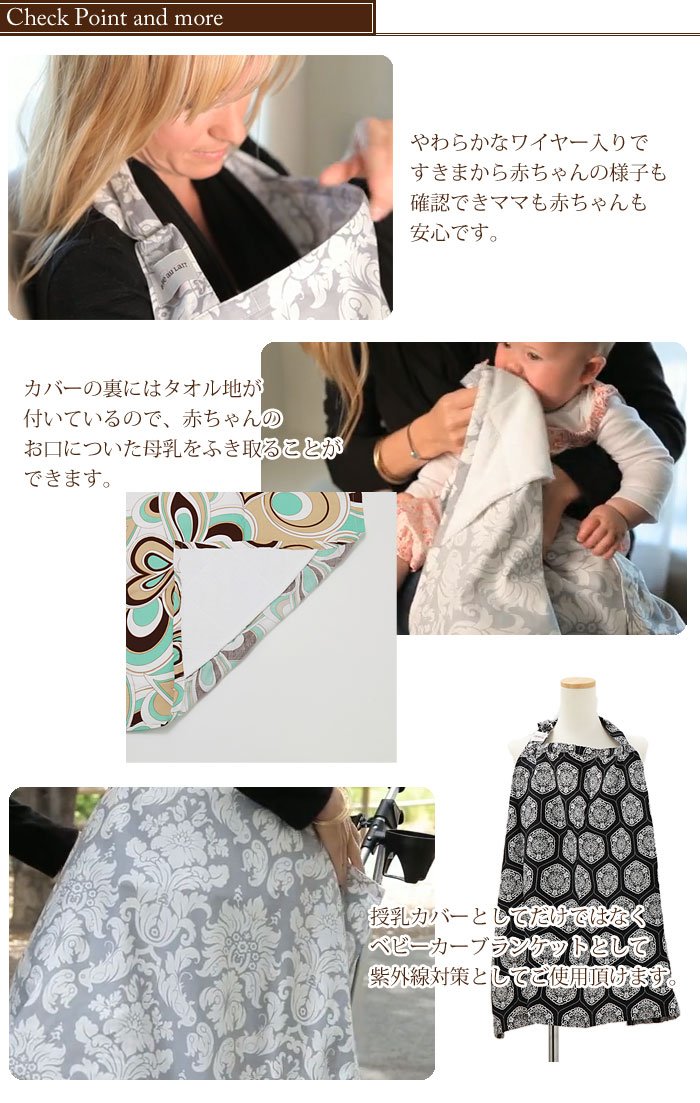 Check Point and more

やわらかなワイヤー入りですきまから赤ちゃんの様子も確認できママも赤ちゃんも安心です。

カバーの裏にはタオル地が付いているので、赤ちゃんのお口についた母乳をふき取ることができます。

授乳カバーとしてだけではなくベビーカーブランケットとして紫外線対策としてご使用頂けます。