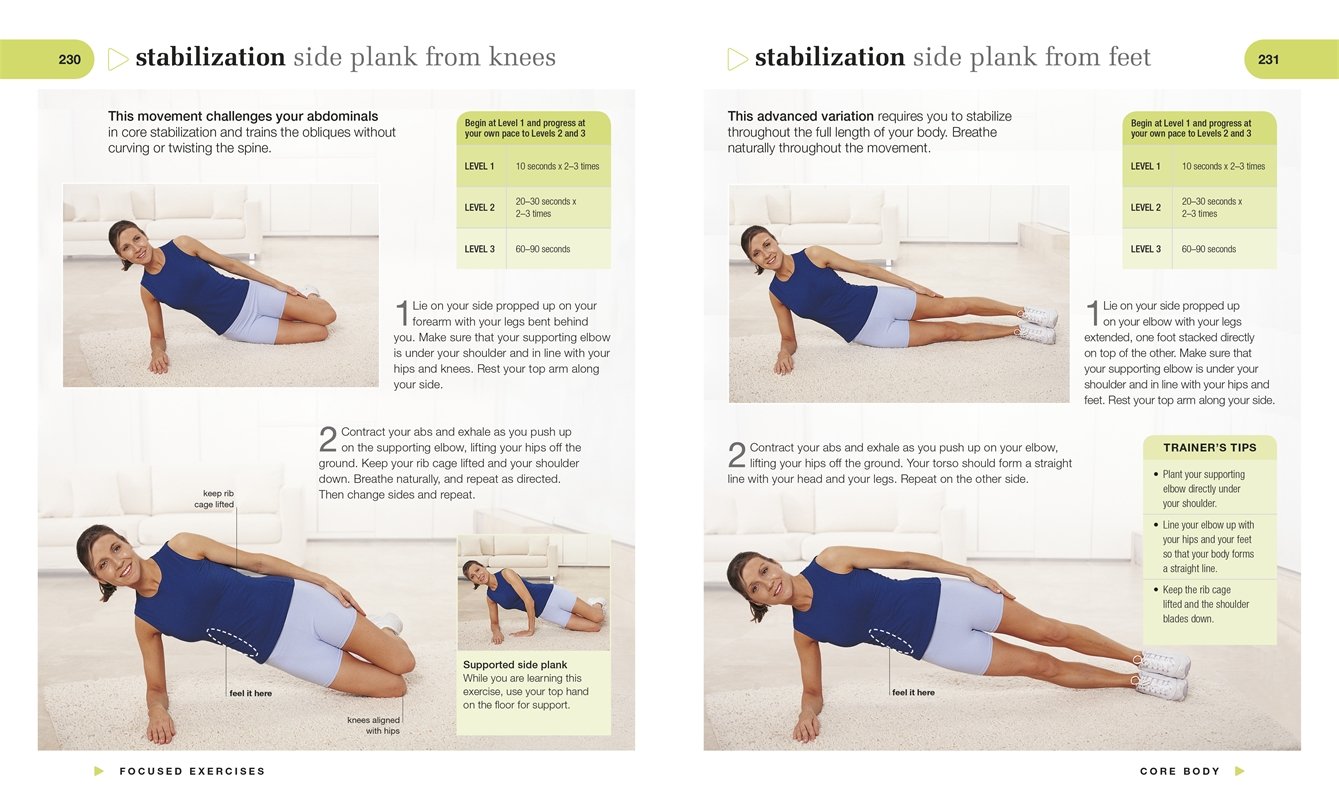 230

stabilization side plank from knees

This movement challenges your abdominals in core stabilization and trains the obliques without curving or twisting the spine.

| Begin at Level 1 and progress at your own pace to Levels 2 and 3 | |
|---|---|
| LEVEL 1 | 10 seconds x 2–3 times |
| LEVEL 2 | 20–30 seconds x 2–3 times |
| LEVEL 3 | 60–90 seconds |

1 Lie on your side propped up on your forearm with your legs bent behind you. Make sure that your supporting elbow is under your shoulder and in line with your hips and knees. Rest your top arm along your side.

2 Contract your abs and exhale as you push up on the supporting elbow, lifting your hips off the ground. Keep your rib cage lifted and your shoulder down. Breathe naturally, and repeat as directed. Then change sides and repeat.

keep rib cage lifted

feel it here

knees aligned with hips

Supported side plank
While you are learning this exercise, use your top hand on the floor for support.

FOCUSED EXERCISES

stabilization side plank from feet

231

This advanced variation requires you to stabilize throughout the full length of your body. Breathe naturally throughout the movement.

| Begin at Level 1 and progress at your own pace to Levels 2 and 3 | |
|---|---|
| LEVEL 1 | 10 seconds x 2–3 times |
| LEVEL 2 | 20–30 seconds x 2–3 times |
| LEVEL 3 | 60–90 seconds |

1 Lie on your side propped up on your elbow with your legs extended, one foot stacked directly on top of the other. Make sure that your supporting elbow is under your shoulder and in line with your hips and feet. Rest your top arm along your side.

2 Contract your abs and exhale as you push up on your elbow, lifting your hips off the ground. Your torso should form a straight line with your head and your legs. Repeat on the other side.

TRAINER'S TIPS
• Plant your supporting elbow directly under your shoulder.
• Line your elbow up with your hips and your feet so that your body forms a straight line.
• Keep the rib cage lifted and the shoulder blades down.

feel it here

CORE BODY