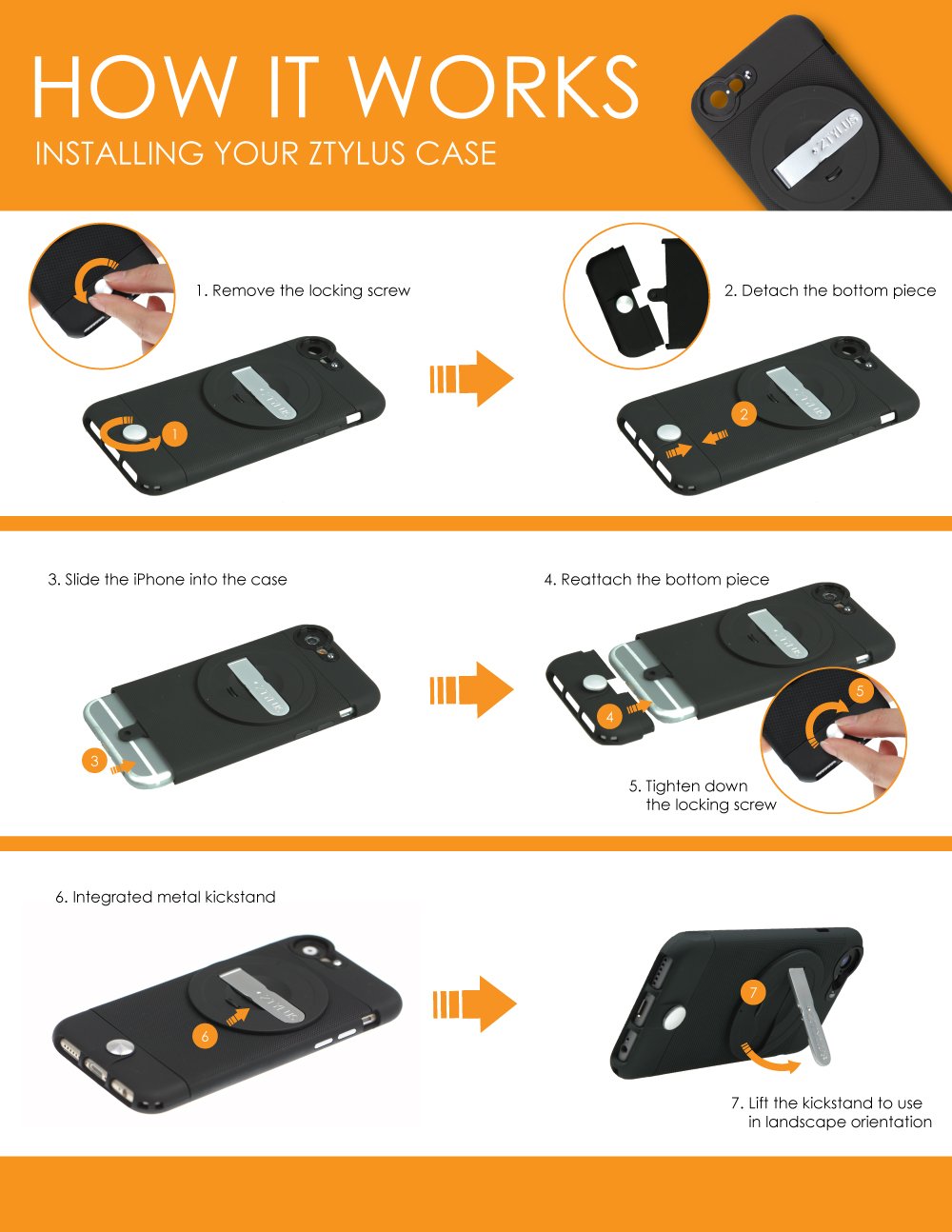 HOW IT WORKS
INSTALLING YOUR ZTYLUS CASE

ZTYLUS

1. Remove the locking screw

1

2. Detach the bottom piece

2

3. Slide the iPhone into the case

3

4. Reattach the bottom piece

4

5

5. Tighten down the locking screw

6. Integrated metal kickstand

6

7

7. Lift the kickstand to use in landscape orientation