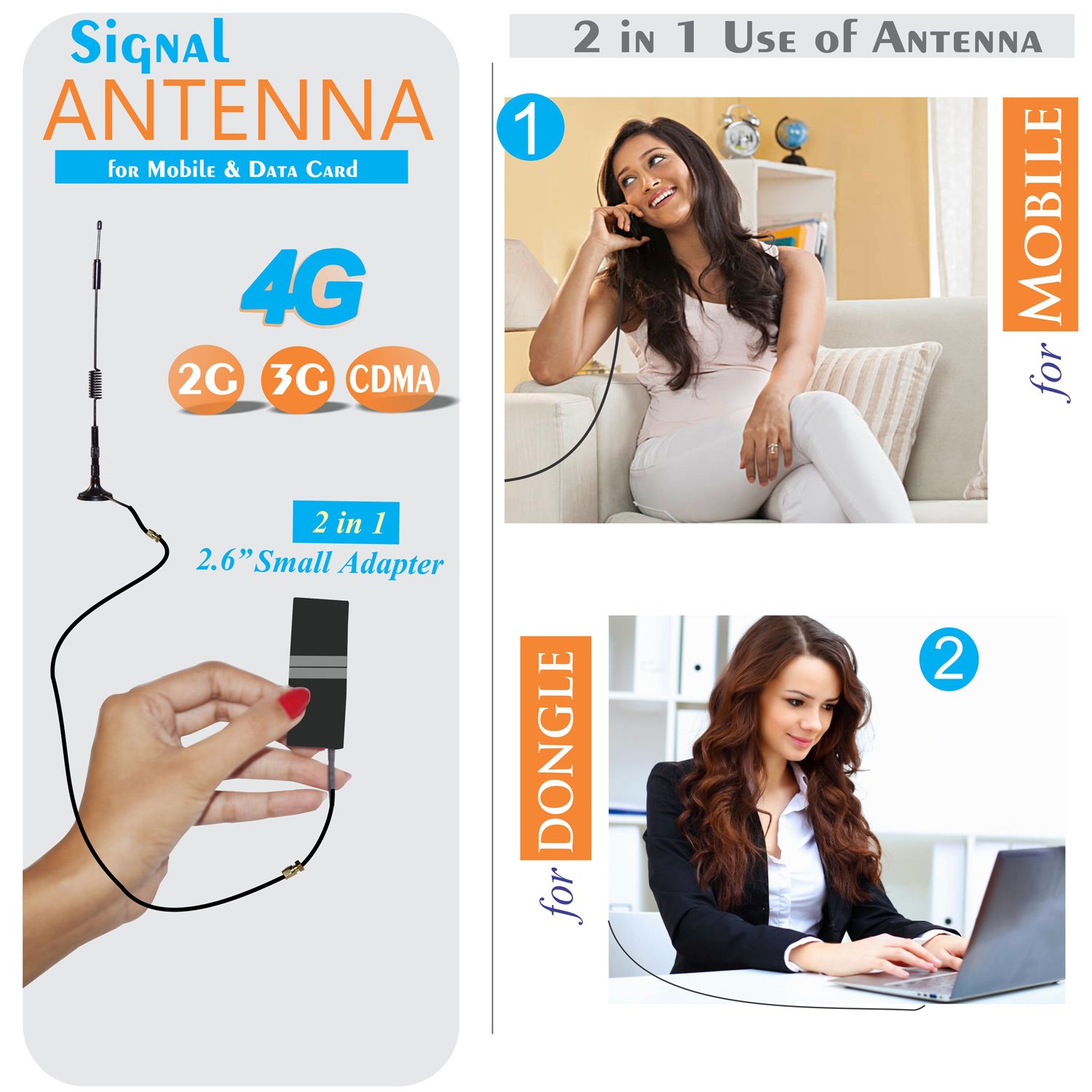 Signal
ANTENNA
for Mobile & Data Card

4G

2G 3G CDMA

2 in 1
2.6"Small Adapter

2 in 1 Use of Antenna

1

for MOBILE

for DONGLE

2