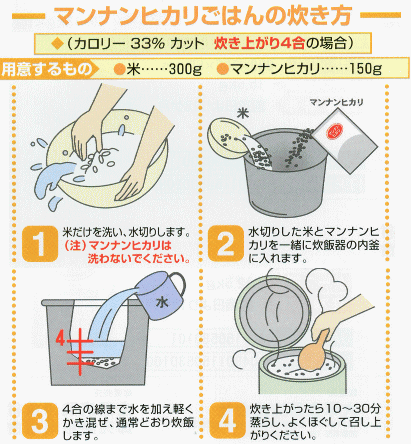 マンナンヒカリごはんの炊き方

◆（カロリー 33% カット 炊き上がり4合の場合）

用意するもの ●米……300g ●マンナンヒカリ……150g

米

マンナンヒカリ

1 米だけを洗い、水切りします。
（注）マンナンヒカリは洗わないでください。

2 水切りした米とマンナンヒカリを一緒に炊飯器の内釜に入れます。

水

4

3 4合の線まで水を加え軽くかき混ぜ、通常どおり炊飯します。

4 炊き上がったら10～30分蒸らし、よくほぐして召し上がりください。