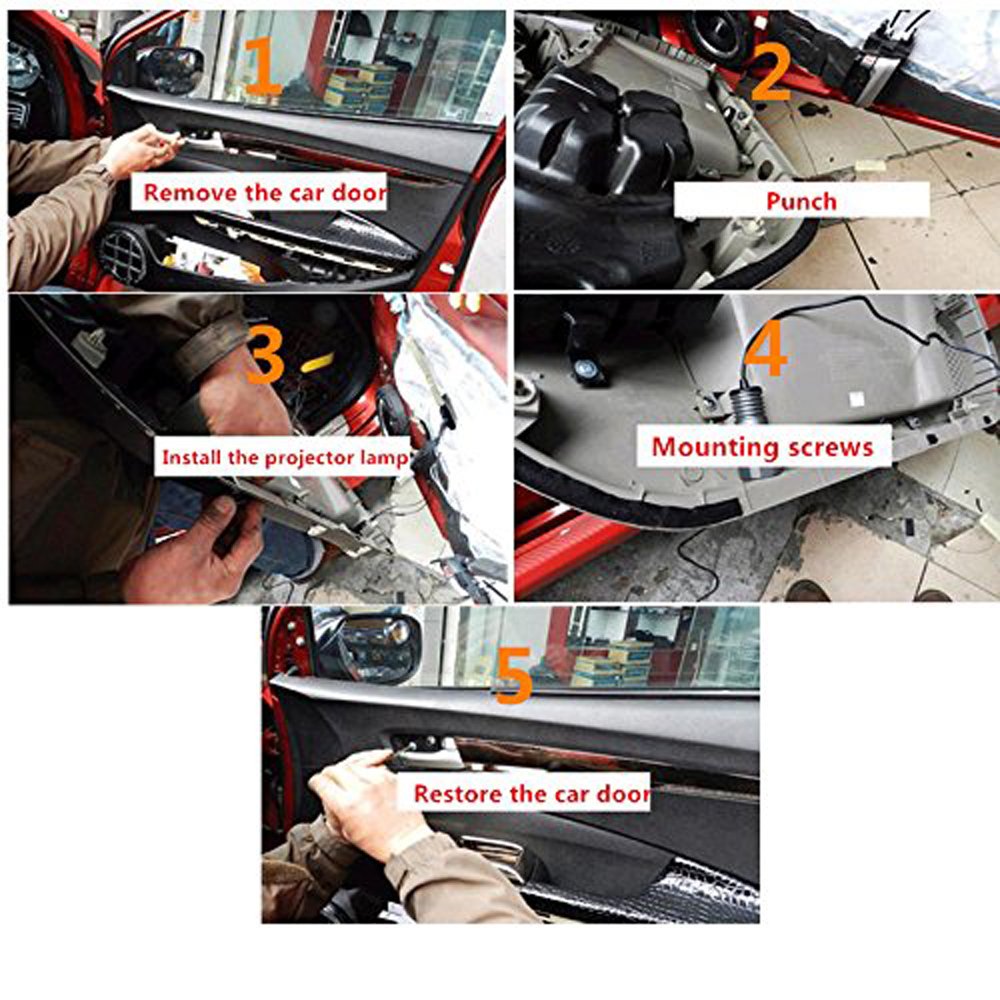 1
Remove the car door

2
Punch

3
Install the projector lamp

4
Mounting screws

5
Restore the car door