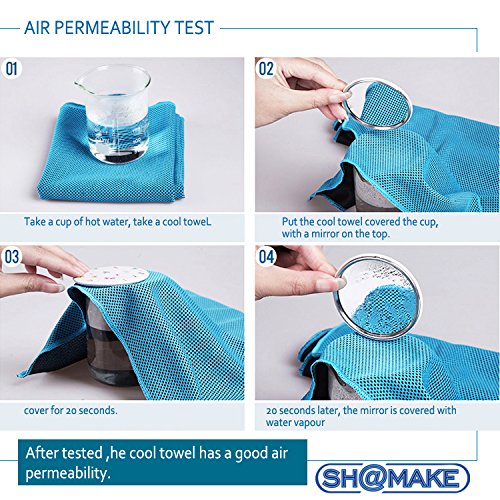 AIR PERMEABILITY TEST

01

Take a cup of hot water, take a cool toweL

02

Put the cool towel covered the cup, with a mirror on the top.

03

cover for 20 seconds.

04

20 seconds later, the mirror is covered with water vapour

After tested ,he cool towel has a good air permeability.

SH@MAKE