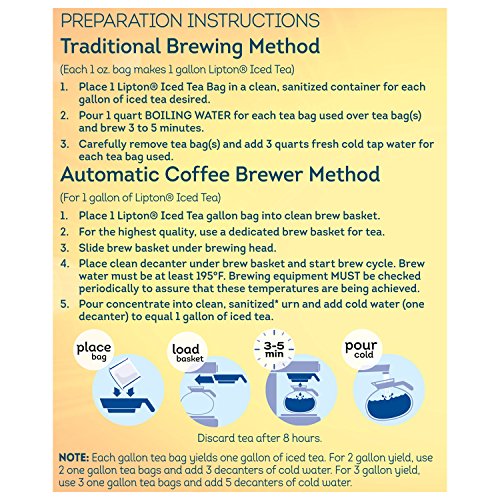 PREPARATION INSTRUCTIONS
Traditional Brewing Method
(Each 1 oz. bag makes 1 gallon Lipton® Iced Tea)

1. Place 1 Lipton® Iced Tea Bag in a clean, sanitized container for each gallon of iced tea desired.
2. Pour 1 quart BOILING WATER for each tea bag used over tea bag(s) and brew 3 to 5 minutes.
3. Carefully remove tea bag(s) and add 3 quarts fresh cold tap water for each tea bag used.

Automatic Coffee Brewer Method
(For 1 gallon of Lipton® Iced Tea)

1. Place 1 Lipton® Iced Tea gallon bag into clean brew basket.
2. For the highest quality, use a dedicated brew basket for tea.
3. Slide brew basket under brewing head.
4. Place clean decanter under brew basket and start brew cycle. Brew water must be at least 195°F. Brewing equipment MUST be checked periodically to assure that these temperatures are being achieved.
5. Pour concentrate into clean, sanitized* urn and add cold water (one decanter) to equal 1 gallon of iced tea.

place bag

load basket

3-5 min

pour cold

Discard tea after 8 hours.

NOTE: Each gallon tea bag yields one gallon of iced tea. For 2 gallon yield, use 2 one gallon tea bags and add 3 decanters of cold water. For 3 gallon yield, use 3 one gallon tea bags and add 5 decanters of cold water.