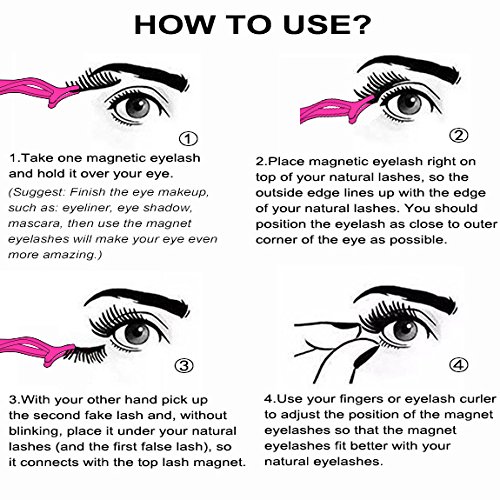 HOW TO USE?

①

1.Take one magnetic eyelash and hold it over your eye.

(Suggest: Finish the eye makeup, such as: eyeliner, eye shadow, mascara, then use the magnet eyelashes will make your eye even more amazing.)

②

2.Place magnetic eyelash right on top of your natural lashes, so the outside edge lines up with the edge of your natural lashes. You should position the eyelash as close to outer corner of the eye as possible.

③

3.With your other hand pick up the second fake lash and, without blinking, place it under your natural lashes (and the first false lash), so it connects with the top lash magnet.

④

4.Use your fingers or eyelash curler to adjust the position of the magnet eyelashes so that the magnet eyelashes fit better with your natural eyelashes.