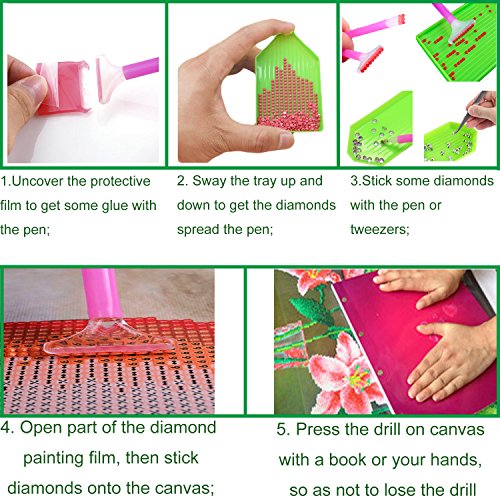 1.Uncover the protective film to get some glue with the pen;

2. Sway the tray up and down to get the diamonds spread the pen;

3.Stick some diamonds with the pen or tweezers;

4. Open part of the diamond painting film, then stick diamonds onto the canvas;

5. Press the drill on canvas with a book or your hands, so as not to lose the drill