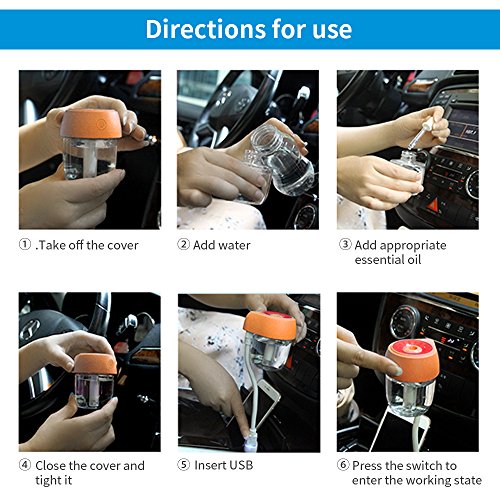 Directions for use

① .Take off the cover

② Add water

③ Add appropriate essential oil

④ Close the cover and tight it

⑤ Insert USB

⑥ Press the switch to enter the working state