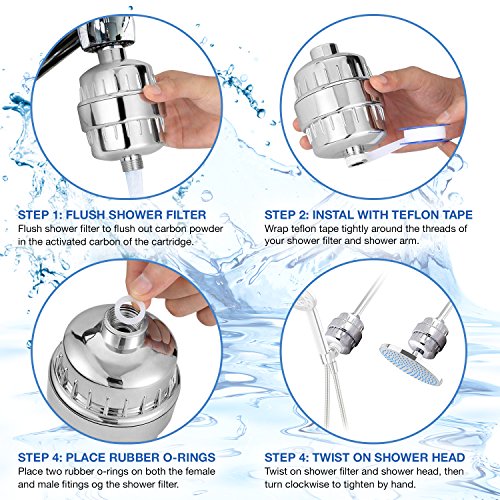 STEP 1: FLUSH SHOWER FILTER
Flush shower filter to flush out carbon powder in the activated carbon of the cartridge.

STEP 2: INSTAL WITH TEFLON TAPE
Wrap teflon tape tightly around the threads of your shower filter and shower arm.

STEP 4: PLACE RUBBER O-RINGS
Place two rubber o-rings on both the female and male fitings og the shower filter.

STEP 4: TWIST ON SHOWER HEAD
Twist on shower filter and shower head, then turn clockwise to tighten by hand.