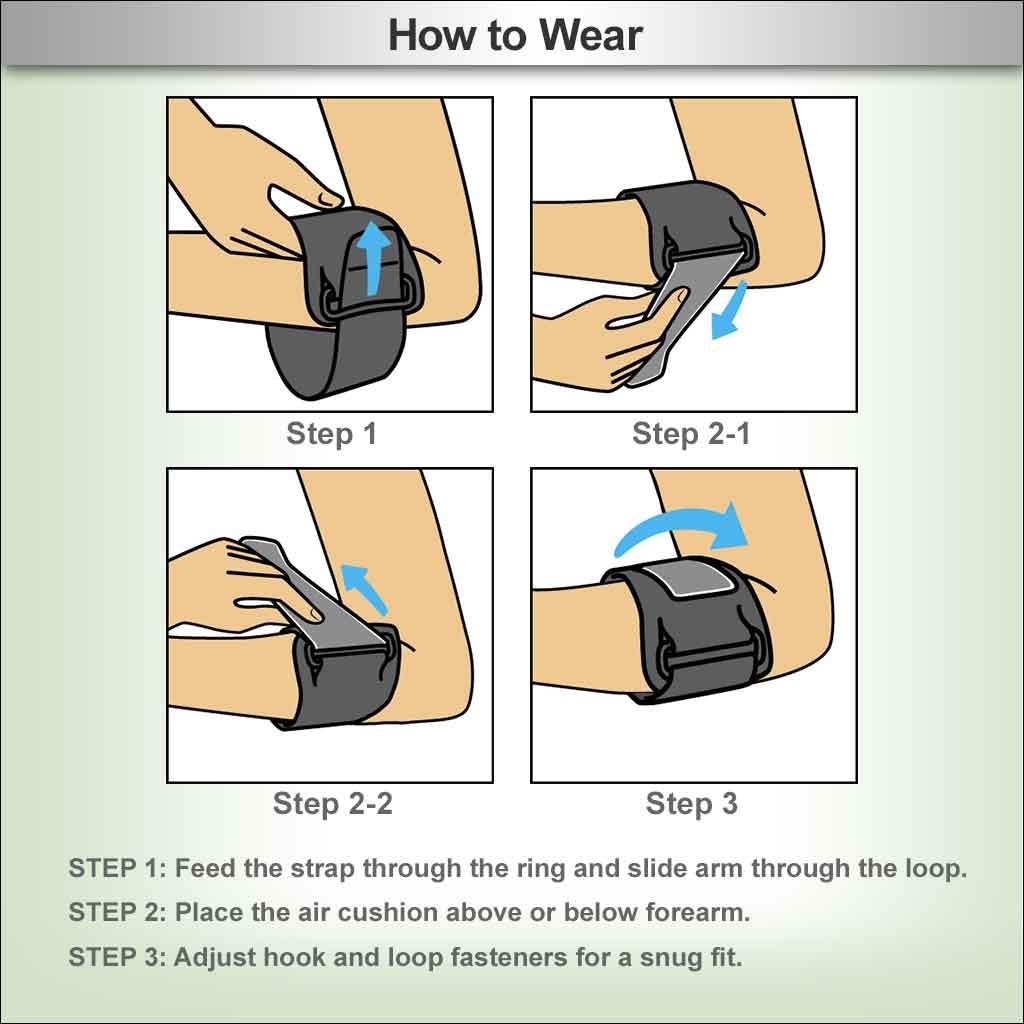 How to Wear

Step 1

Step 2-1

Step 2-2

Step 3

STEP 1: Feed the strap through the ring and slide arm through the loop.

STEP 2: Place the air cushion above or below forearm.

STEP 3: Adjust hook and loop fasteners for a snug fit.