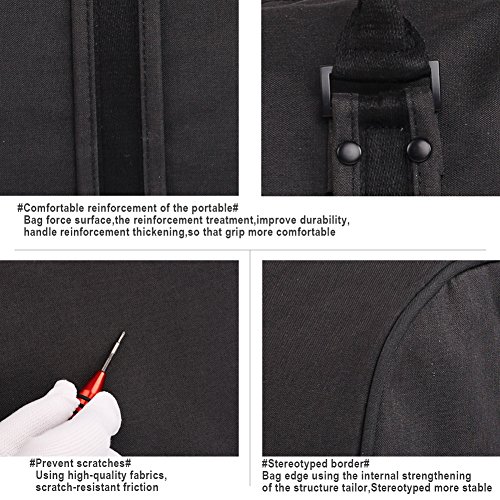 #Comfortable reinforcement of the portable#
Bag force surface,the reinforcement treatment,improve durability, handle reinforcement thickening,so that grip more comfortable

#Prevent scratches#
Using high-quality fabrics, scratch-resistant friction

#Stereotyped border#
Bag edge using the internal strengthening of the structure tailor,Stereotyped more stable