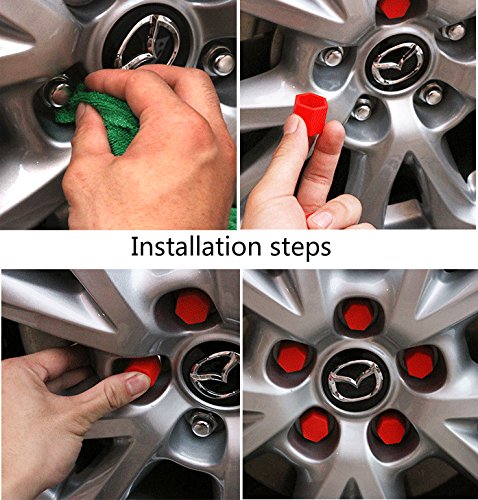 Installation steps