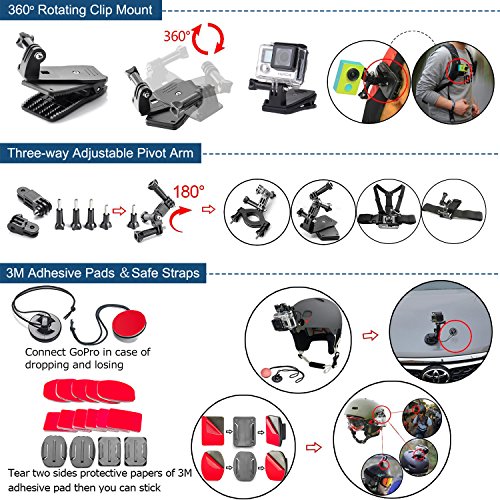 360° Rotating Clip Mount

360°

Three-way Adjustable Pivot Arm

180°

3M Adhesive Pads & Safe Straps

Connect GoPro in case of dropping and losing

Tear two sides protective papers of 3M adhesive pad then you can stick