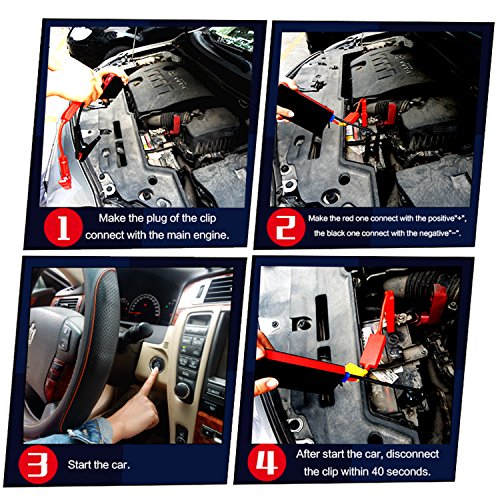 1 Make the plug of the clip connect with the main engine.

2 Make the red one connect with the positive"+", the black one connect with the negative"−".

3 Start the car.

4 After start the car, disconnect the clip within 40 seconds.