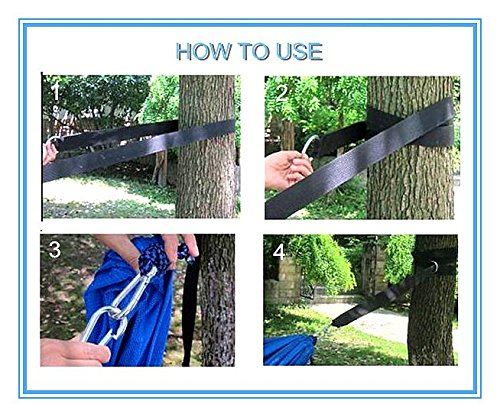 HOW TO USE

1

2

3

4