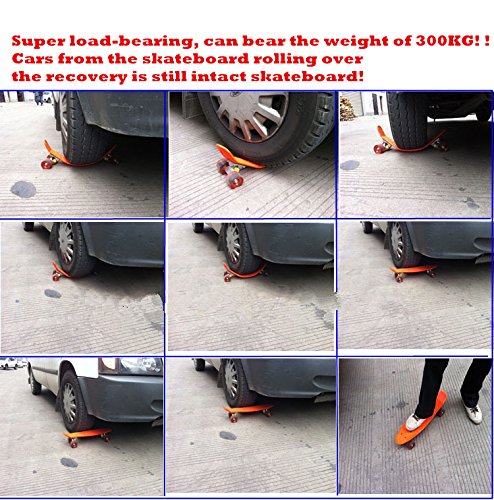 Super load-bearing, can bear the weight of 300KG! !
Cars from the skateboard rolling over
the recovery is still intact skateboard!