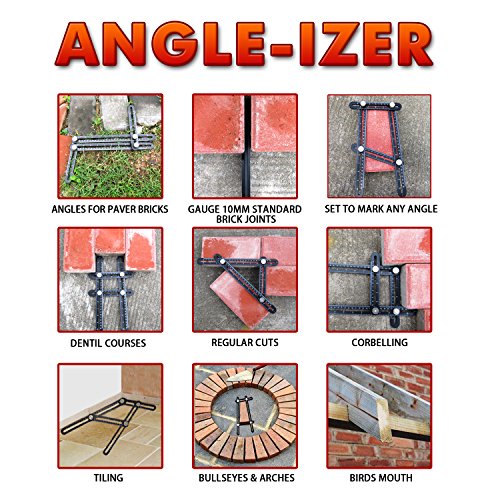 ANGLE-IZER

ANGLES FOR PAVER BRICKS

GAUGE 10MM STANDARD BRICK JOINTS

SET TO MARK ANY ANGLE

DENTIL COURSES

REGULAR CUTS

CORBELLING

TILING

BULLSEYES & ARCHES

BIRDS MOUTH