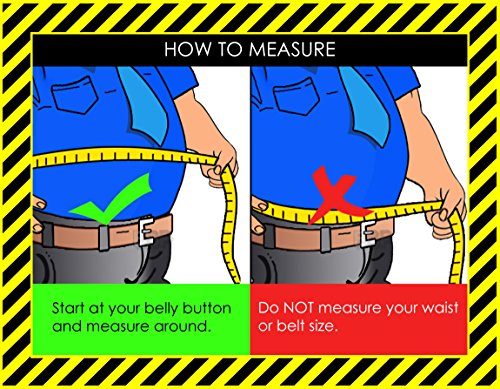 HOW TO MEASURE

Start at your belly button and measure around.

Do NOT measure your waist or belt size.