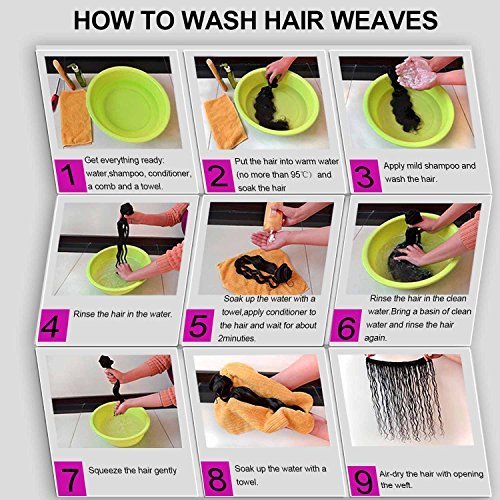 HOW TO WASH HAIR WEAVES

1 Get everything ready: water,shampoo, conditioner, a comb and a towel.

2 Put the hair into warm water (no more than 95℃) and soak the hair

3 Apply mild shampoo and wash the hair.

4 Rinse the hair in the water.

5 Soak up the water with a towel,apply conditioner to the hair and wait for about 2minuties.

6 Rinse the hair in the clean water.Bring a basin of clean water and rinse the hair again.

7 Squeeze the hair gently

8 Soak up the water with a towel.

9 Air-dry the hair with opening the weft.