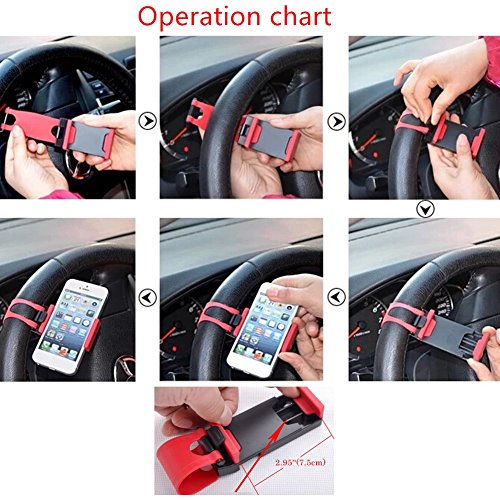 Operation chart

2.95"(7.5cm)