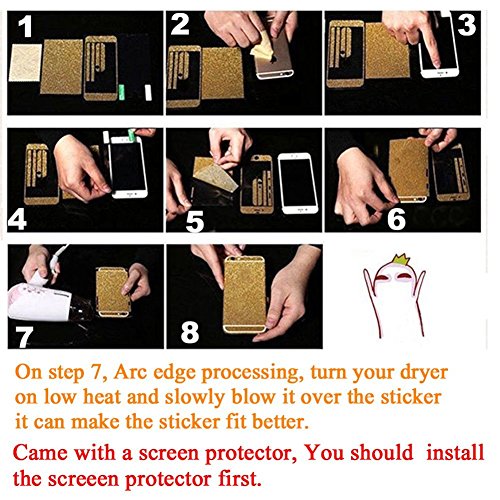 1

2

3

4

5

6

7

8

On step 7, Arc edge processing, turn your dryer on low heat and slowly blow it over the sticker it can make the sticker fit better.

Came with a screen protector, You should install the screeen protector first.