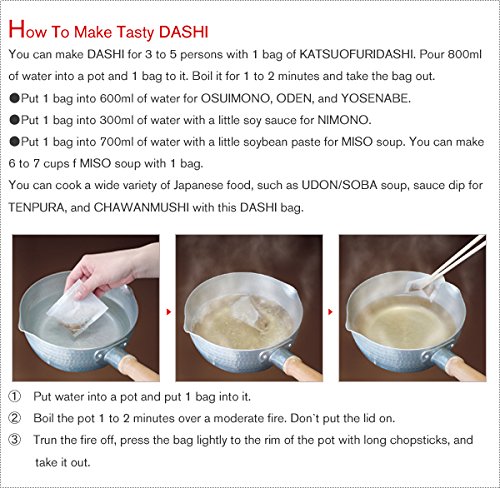 How To Make Tasty DASHI

You can make DASHI for 3 to 5 persons with 1 bag of KATSUOFURIDASHI. Pour 800ml of water into a pot and 1 bag to it. Boil it for 1 to 2 minutes and take the bag out.

●Put 1 bag into 600ml of water for OSUIMONO, ODEN, and YOSENABE.

●Put 1 bag into 300ml of water with a little soy sauce for NIMONO.

●Put 1 bag into 700ml of water with a little soybean paste for MISO soup. You can make 6 to 7 cups f MISO soup with 1 bag.

You can cook a wide variety of Japanese food, such as UDON/SOBA soup, sauce dip for TENPURA, and CHAWANMUSHI with this DASHI bag.

① Put water into a pot and put 1 bag into it.

② Boil the pot 1 to 2 minutes over a moderate fire. Don`t put the lid on.

③ Trun the fire off, press the bag lightly to the rim of the pot with long chopsticks, and take it out.