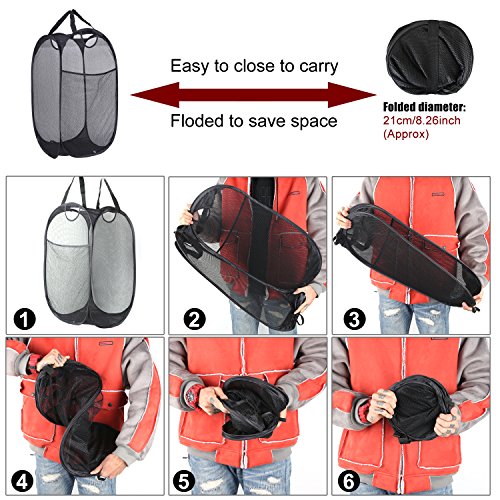 Easy to close to carry

Floded to save space

Folded diameter:
21cm/8.26inch
(Approx)

1

2

3

4

5

6