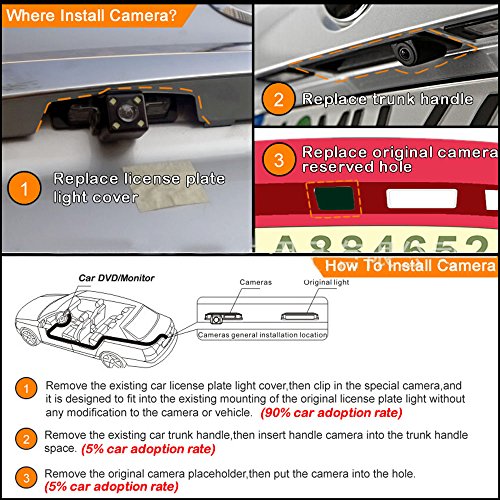 Where Install Camera?

1 Replace license plate light cover

2 Replace trunk handle

3 Replace original camera reserved hole

A884652

How To Install Camera

Car DVD/Monitor

Cameras

Original light

Cameras general installation location

1 Remove the existing car license plate light cover,then clip in the special camera,and it is designed to fit into the existing mounting of the original license plate light without any modification to the camera or vehicle. (90% car adoption rate)

2 Remove the existing car trunk handle,then insert handle camera into the trunk handle space. (5% car adoption rate)

3 Remove the original camera placeholder,then put the camera into the hole. (5% car adoption rate)