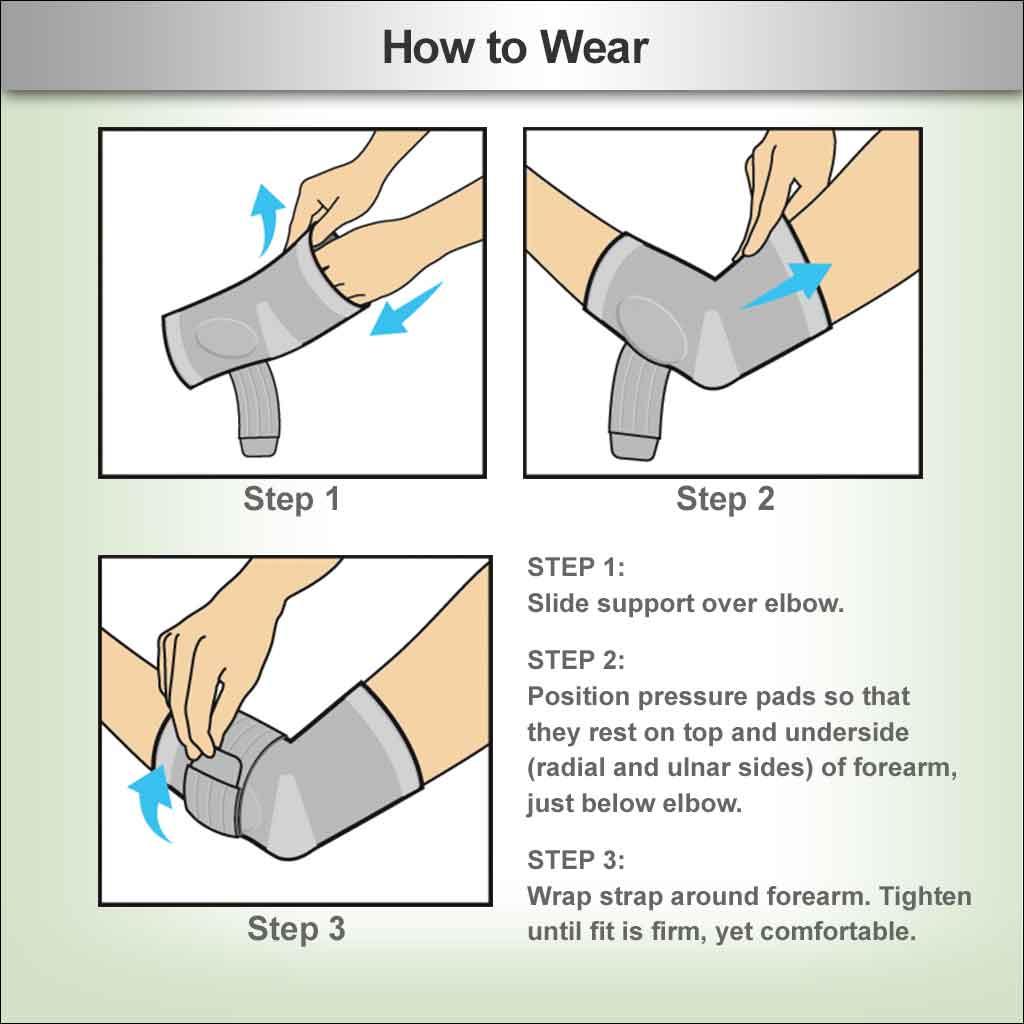 How to Wear

Step 1

Step 2

Step 3

STEP 1:
Slide support over elbow.

STEP 2:
Position pressure pads so that they rest on top and underside (radial and ulnar sides) of forearm, just below elbow.

STEP 3:
Wrap strap around forearm. Tighten until fit is firm, yet comfortable.