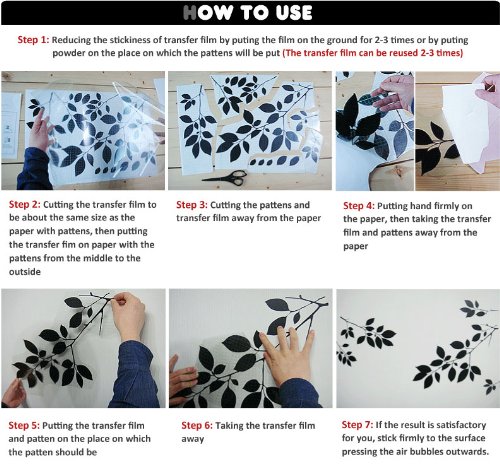 HOW TO USE

Step 1: Reducing the stickiness of transfer film by puting the film on the ground for 2-3 times or by puting powder on the place on which the pattens will be put (The transfer film can be reused 2-3 times)

Step 2: Cutting the transfer film to be about the same size as the paper with pattens, then putting the transfer fim on paper with the pattens from the middle to the outside

Step 3: Cutting the pattens and transfer film away from the paper

Step 4: Putting hand firmly on the paper, then taking the transfer film and pattens away from the paper

Step 5: Putting the transfer film and patten on the place on which the patten should be

Step 6: Taking the transfer film away

Step 7: If the result is satisfactory for you, stick firmly to the surface pressing the air bubbles outwards.