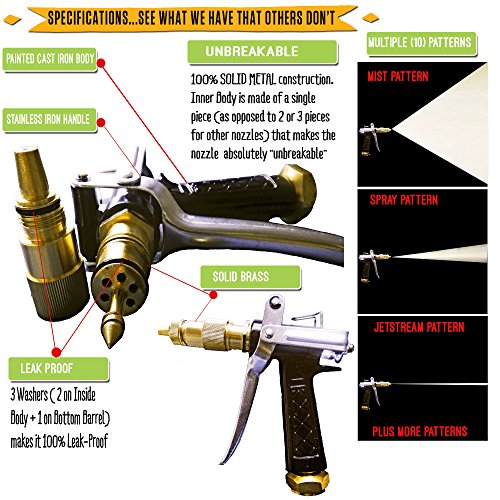 SPECIFICATIONS...SEE WHAT WE HAVE THAT OTHERS DON'T

PAINTED CAST IRON BODY

STAINLESS IRON HANDLE

UNBREAKABLE

100% SOLID METAL construction. Inner Body is made of a single piece (as opposed to 2 or 3 pieces for other nozzles) that makes the nozzle absolutely "unbreakable"

SOLID BRASS

LEAK PROOF

3 Washers ( 2 on Inside Body + 1 on Bottom Barrel) makes it 100% Leak-Proof

MULTIPLE (10) PATTERNS

MIST PATTERN

SPRAY PATTERN

JETSTREAM PATTERN

PLUS MORE PATTERNS