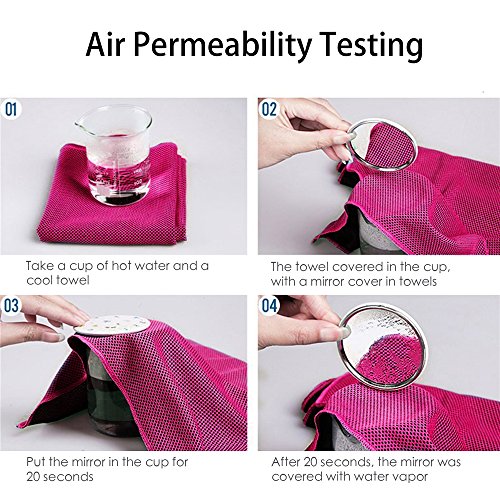 Air Permeability Testing

01

Take a cup of hot water and a cool towel

02

The towel covered in the cup, with a mirror cover in towels

03

Put the mirror in the cup for 20 seconds

04

After 20 seconds, the mirror was covered with water vapor