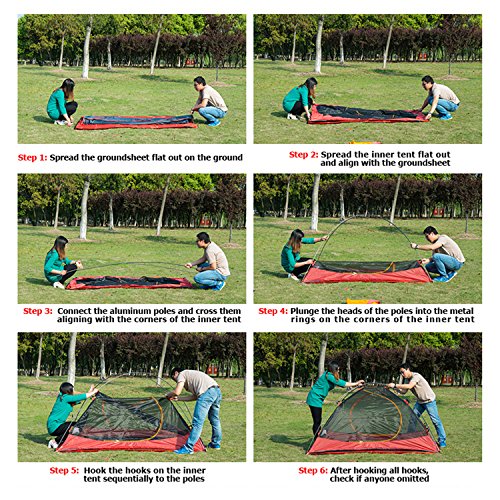 Step 1: Spread the groundsheet flat out on the ground

Step 2: Spread the inner tent flat out and align with the groundsheet

Step 3: Connect the aluminum poles and cross them aligning with the corners of the inner tent

Step 4: Plunge the heads of the poles into the metal rings on the corners of the inner tent

Step 5: Hook the hooks on the inner tent sequentially to the poles

Step 6: After hooking all hooks, check if anyone omitted