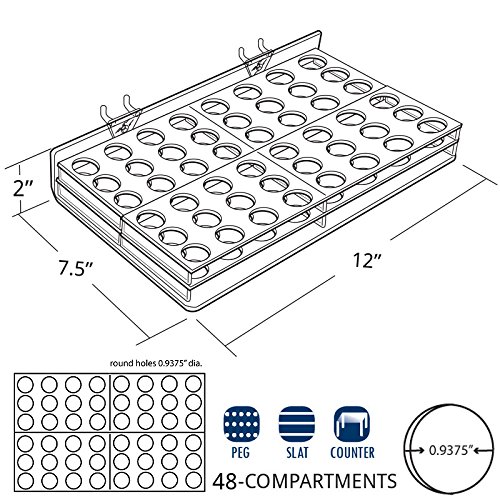 2"

7.5"

12"

round holes 0.9375" dia.

PEG

SLAT

COUNTER

48-COMPARTMENTS

0.9375"