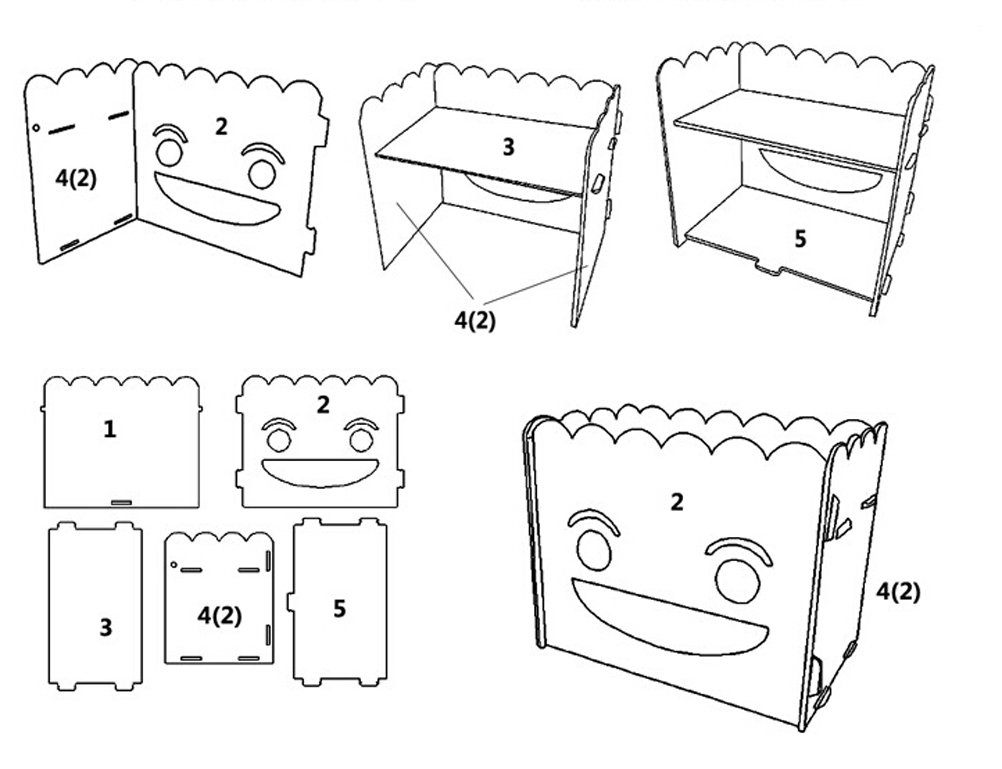 4(2)
2
3
4(2)
5
1
2
3
4(2)
5
2
4(2)