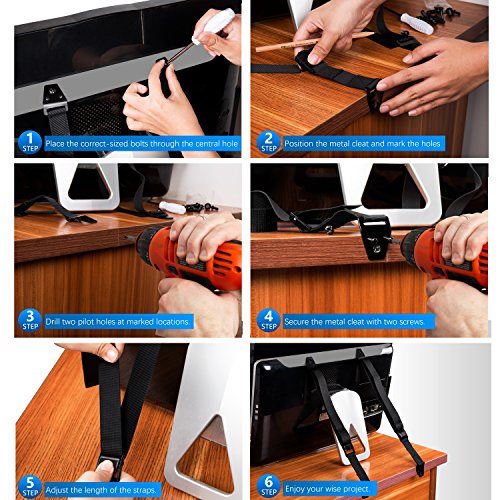 1
STEP
Place the correct-sized bolts through the central hole

2
STEP
Position the metal cleat and mark the holes

3
STEP
Drill two pilot holes at marked locations.

4
STEP
Secure the metal cleat with two screws.

5
STEP
Adjust the length of the straps.

6
STEP
Enjoy your wise project.