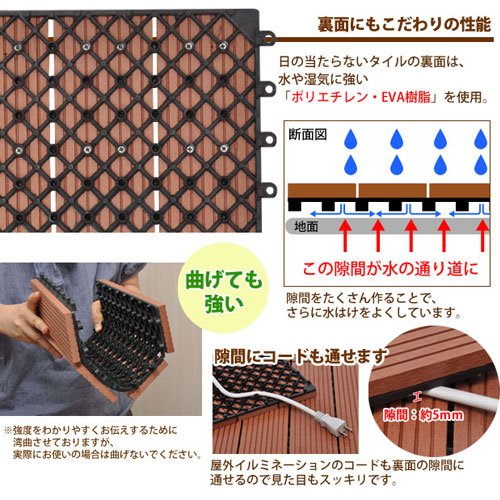 裏面にもこだわりの性能

日の当たらないタイルの裏面は、水や湿気に強い「ポリエチレン・EVA樹脂」を使用。

断面図

地面

この隙間が水の通り道に

隙間をたくさん作ることで、さらに水はけをよくしています。

曲げても強い

※強度をわかりやすくお伝えするために湾曲させておりますが、実際にお使いの場合は曲げないでください。

隙間にコードも通せます

隙間：約5mm

屋外イルミネーションのコードも裏面の隙間に通せるので見た目もスッキリです。