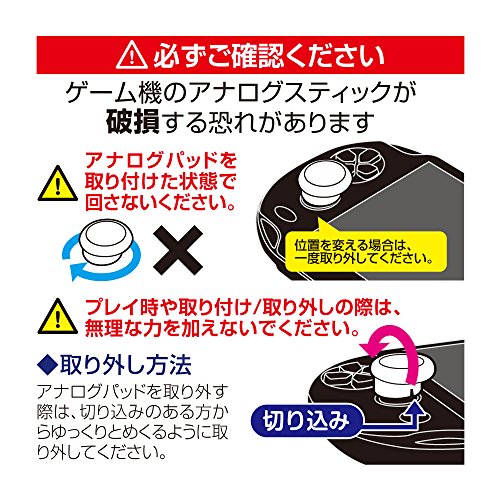 必ずご確認ください

ゲーム機のアナログスティックが破損する恐れがあります

アナログパッドを取り付けた状態で回さないください。

位置を変える場合は、一度取り外してください。

プレイ時や取り付け/取り外しの際は、無理な力を加えないでください。

◆取り外し方法

アナログパッドを取り外す際は、切り込みのある方からゆっくりとめくるように取り外してください。

切り込み