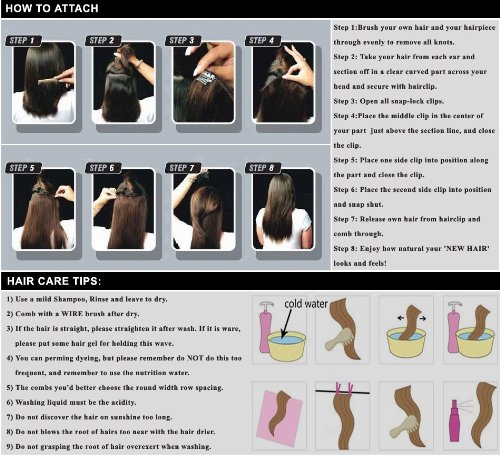 HOW TO ATTACH

STEP 1
STEP 2
STEP 3
STEP 4
STEP 5
STEP 6
STEP 7
STEP 8

Step 1:Brush your own hair and your hairpiece through evenly to remove all knots.
Step 2: Take your hair from each ear and section off in a clear curved part across your head and secure with hairclip.
Step 3: Open all snap-lock clips.
Step 4:Place the middle clip in the center of your part just above the section line, and close the clip.
Step 5: Place one side clip into position along the part and close the clip.
Step 6: Place the second side clip into position and snap shut.
Step 7: Release own hair from hairclip and comb through.
Step 8: Enjoy how natural your 'NEW HAIR' looks and feels!

HAIR CARE TIPS:

1) Use a mild Shampoo, Rinse and leave to dry.
2) Comb with a WIRE brush after dry.
3) If the hair is straight, please straighten it after wash. If it is ware, please put some hair gel for holding this wave.
4) You can perming dyeing, but please remember do NOT do this too frequent, and remember to use the nutrition water.
5) The combs you'd better choose the round width row spacing.
6) Washing liquid must be the acidity.
7) Do not discover the hair on sunshine too long.
8) Do not blows the root of hairs too near with the hair drier.
9) Do not grasping the root of hair overexert when washing.

cold water