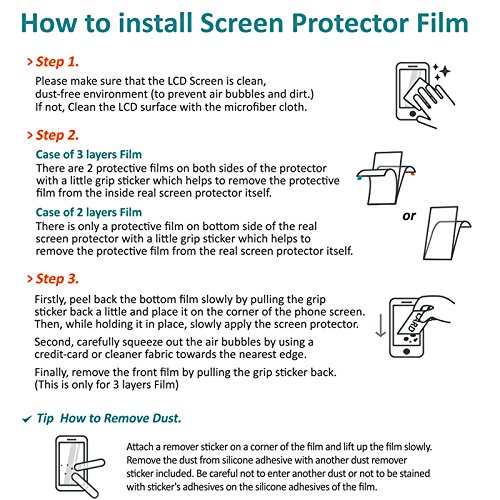 How to install Screen Protector Film

> Step 1.

Please make sure that the LCD Screen is clean, dust-free environment (to prevent air bubbles and dirt.) If not, Clean the LCD surface with the microfiber cloth.

> Step 2.

Case of 3 layers Film
There are 2 protective films on both sides of the protector with a little grip sticker which helps to remove the protective film from the inside real screen protector itself.

Case of 2 layers Film
There is only a protective film on bottom side of the real screen protector with a little grip sticker which helps to remove the protective film from the real screen protector itself.

or

> Step 3.

Firstly, peel back the bottom film slowly by pulling the grip sticker back a little and place it on the corner of the phone screen. Then, while holding it in place, slowly apply the screen protector.

Second, carefully squeeze out the air bubbles by using a credit-card or cleaner fabric towards the nearest edge.

Finally, remove the front film by pulling the grip sticker back. (This is only for 3 layers Film)

CARD

✔ Tip How to Remove Dust.

Attach a remover sticker on a corner of the film and lift up the film slowly. Remove the dust from silicone adhesive with another dust remover sticker included. Be careful not to enter another dust or not to be stained with sticker's adhesives on the silicone adhesives of the film.