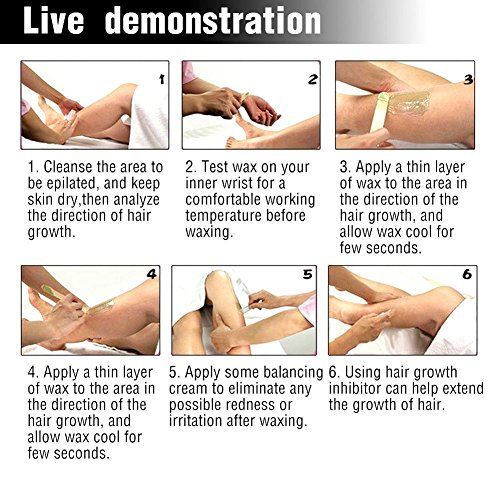 Live demonstration

1

2

3

1. Cleanse the area to be epilated, and keep skin dry,then analyze the direction of hair growth.

2. Test wax on your inner wrist for a comfortable working temperature before waxing.

3. Apply a thin layer of wax to the area in the direction of the hair growth, and allow wax cool for few seconds.

4

5

6

4. Apply a thin layer of wax to the area in the direction of the hair growth, and allow wax cool for few seconds.

5. Apply some balancing cream to eliminate any possible redness or irritation after waxing.

6. Using hair growth inhibitor can help extend the growth of hair.