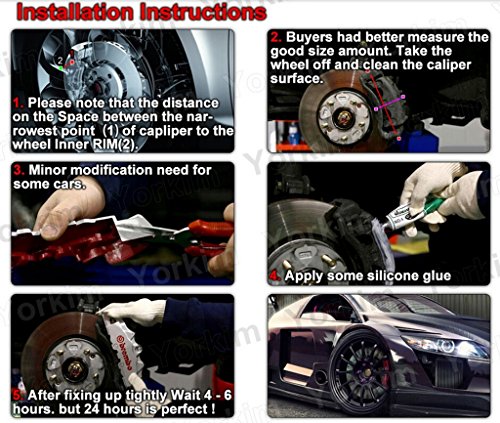 Installation Instructions

2
1

1. Please note that the distance on the Space between the narrowest point (1) of capliper to the wheel Inner RIM(2).

2. Buyers had better measure the good size amount. Take the wheel off and clean the caliper surface.

3. Minor modification need for some cars.

4. Apply some silicone glue

brembo

5. After fixing up tightly Wait 4 - 6 hours. but 24 hours is perfect !

Yorkim