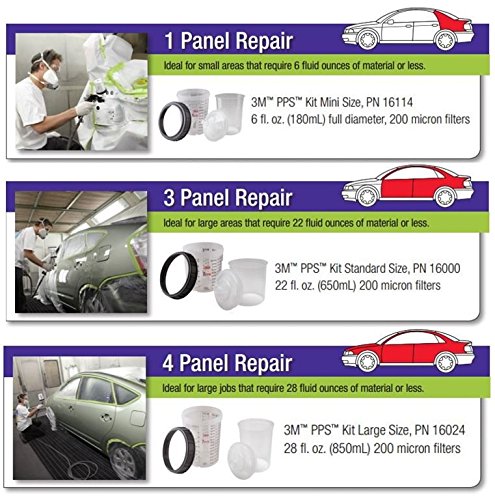 1 Panel Repair

Ideal for small areas that require 6 fluid ounces of material or less.

3M™ PPS™ Kit Mini Size, PN 16114
6 fl. oz. (180mL) full diameter, 200 micron filters

3 Panel Repair

Ideal for large areas that require 22 fluid ounces of material or less.

3M™ PPS™ Kit Standard Size, PN 16000
22 fl. oz. (650mL) 200 micron filters

4 Panel Repair

Ideal for large jobs that require 28 fluid ounces of material or less.

3M™ PPS™ Kit Large Size, PN 16024
28 fl. oz. (850mL) 200 micron filters