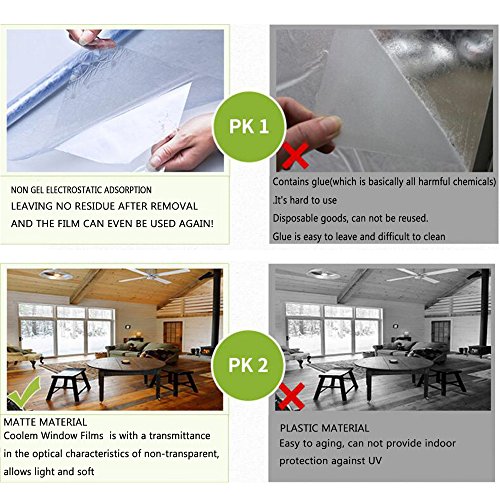 PK 1

NON GEL ELECTROSTATIC ADSORPTION
LEAVING NO RESIDUE AFTER REMOVAL
AND THE FILM CAN EVEN BE USED AGAIN!

Contains glue(which is basically all harmful chemicals)
.It's hard to use
Disposable goods, can not be reused.
Glue is easy to leave and difficult to clean

PK 2

MATTE MATERIAL
Coolem Window Films is with a transmittance in the optical characteristics of non-transparent, allows light and soft

PLASTIC MATERIAL
Easy to aging, can not provide indoor protection against UV