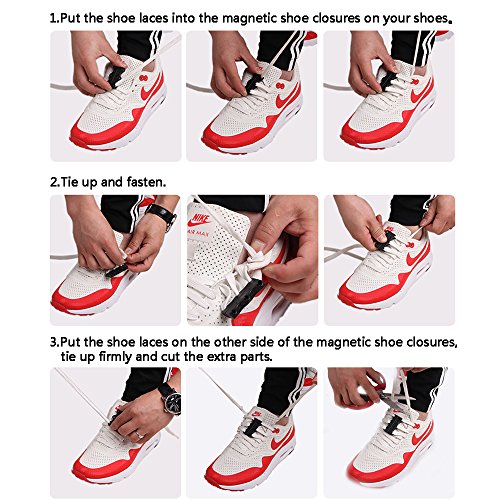 1.Put the shoe laces into the magnetic shoe closures on your shoes.

2.Tie up and fasten.

NIKE
AIR MAX

3.Put the shoe laces on the other side of the magnetic shoe closures, tie up firmly and cut the extra parts.